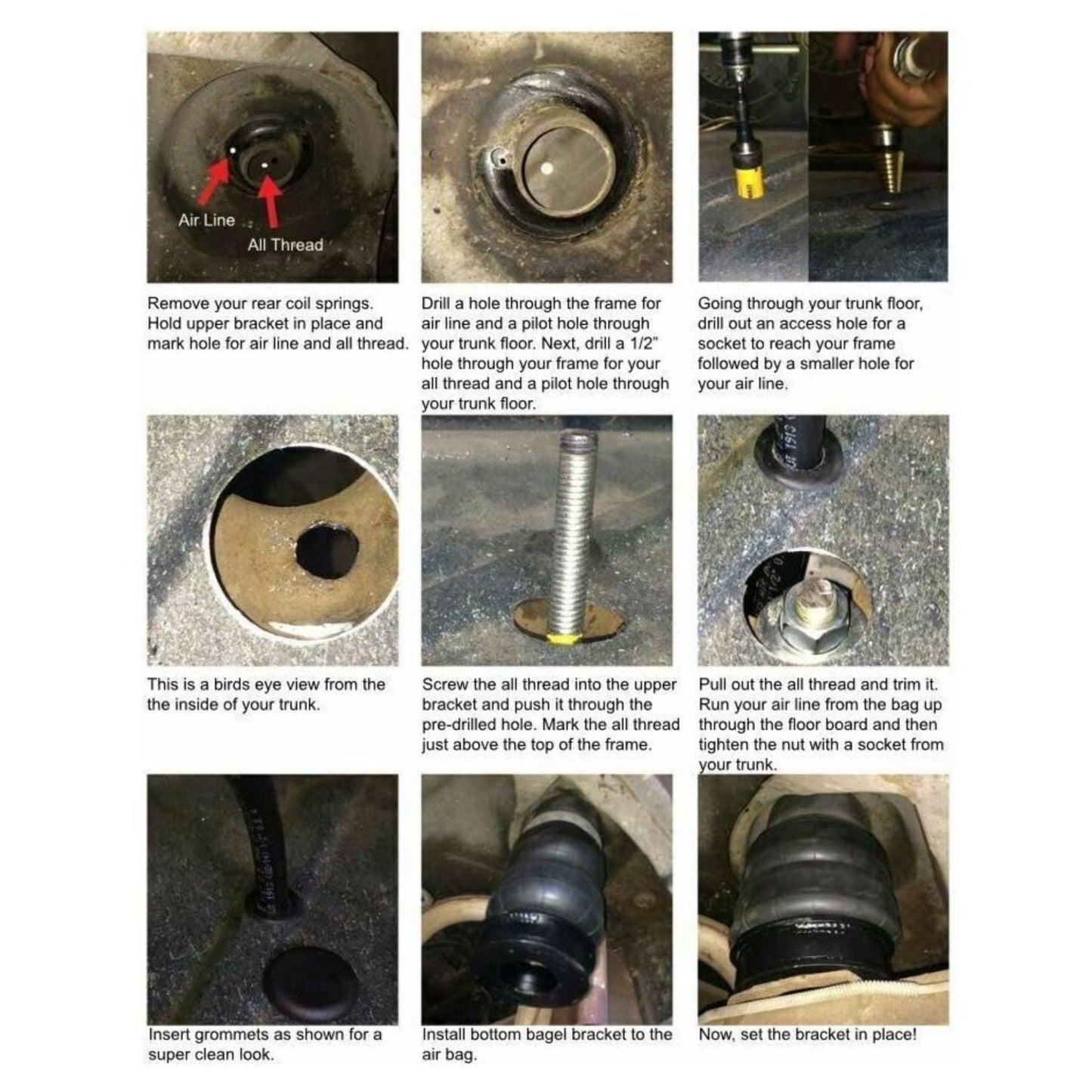 Air Line

All Thread

Remove your rear coil springs. Hold upper bracket in place and mark hole for air line and all thread.

Drill a hole through the frame for air line and a pilot hole through your trunk floor. Next, drill a 1/2" hole through your frame for your all thread and a pilot hole through your trunk floor.

Going through your trunk floor, drill out an access hole for a socket to reach your frame followed by a smaller hole for your air line.

This is a birds eye view from the the inside of your trunk.

Screw the all thread into the upper bracket and push it through the pre-drilled hole. Mark the all thread just above the top of the frame.

Pull out the all thread and trim it. Run your air line from the bag up through the floor board and then tighten the nut with a socket from your trunk.

Insert grommets as shown for a super clean look.

Install bottom bagel bracket to the air bag.

Now, set the bracket in place!