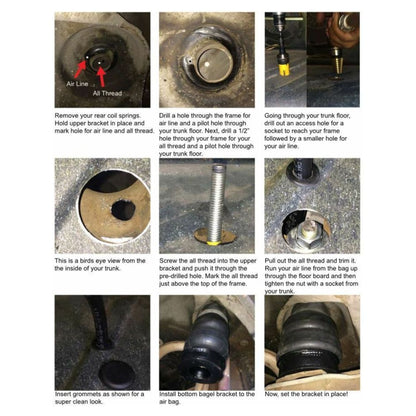 Air Line
All Thread

Remove your rear coil springs. Hold upper bracket in place and mark hole for air line and all thread.

Drill a hole through the frame for air line and a pilot hole through your trunk floor. Next, drill a 1/2" hole through your frame for your all thread and a pilot hole through your trunk floor.

Going through your trunk floor, drill out an access hole for a socket to reach your frame followed by a smaller hole for your air line.

This is a birds eye view from the the inside of your trunk.

Screw the all thread into the upper bracket and push it through the pre-drilled hole. Mark the all thread just above the top of the frame.

Pull out the all thread and trim it. Run your air line from the bag up through the floor board and then tighten the nut with a socket from your trunk.

Insert grommets as shown for a super clean look.

Install bottom bagel bracket to the air bag.

Now, set the bracket in place!