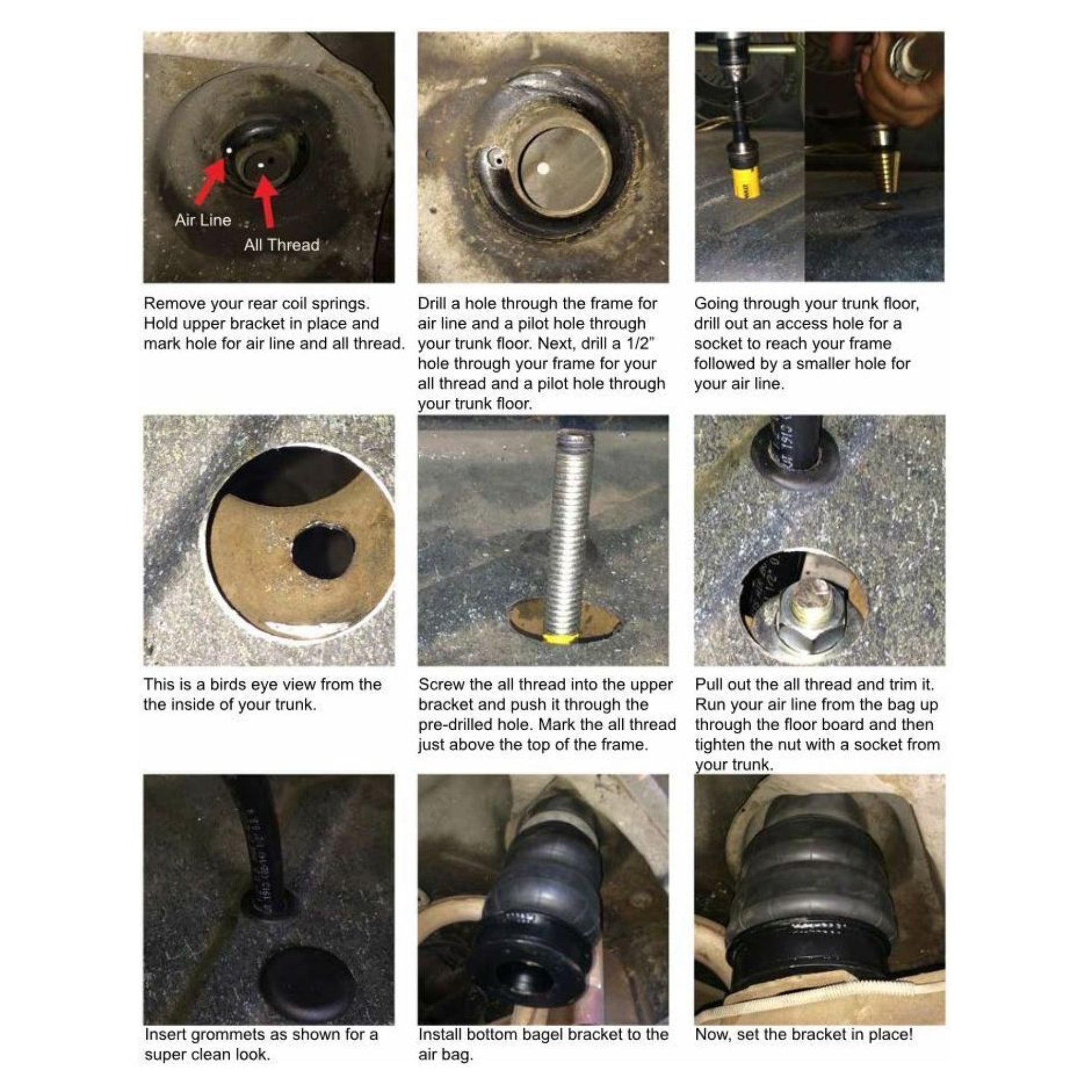 Air Line

All Thread

Remove your rear coil springs. Hold upper bracket in place and mark hole for air line and all thread.

Drill a hole through the frame for air line and a pilot hole through your trunk floor. Next, drill a 1/2" hole through your frame for your all thread and a pilot hole through your trunk floor.

Going through your trunk floor, drill out an access hole for a socket to reach your frame followed by a smaller hole for your air line.

This is a birds eye view from the the inside of your trunk.

Screw the all thread into the upper bracket and push it through the pre-drilled hole. Mark the all thread just above the top of the frame.

Pull out the all thread and trim it. Run your air line from the bag up through the floor board and then tighten the nut with a socket from your trunk.

Insert grommets as shown for a super clean look.

Install bottom bagel bracket to the air bag.

Now, set the bracket in place!