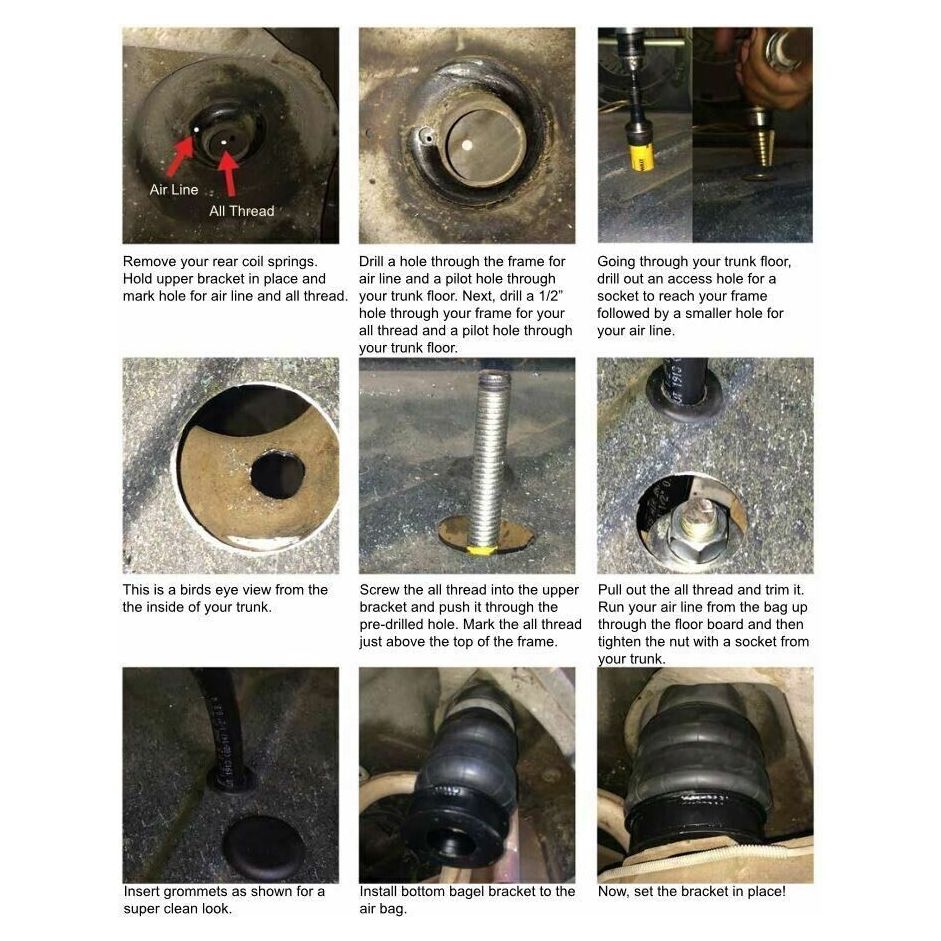 Air Line

All Thread

Remove your rear coil springs. Hold upper bracket in place and mark hole for air line and all thread.

Drill a hole through the frame for air line and a pilot hole through your trunk floor. Next, drill a 1/2" hole through your frame for your all thread and a pilot hole through your trunk floor.

Going through your trunk floor, drill out an access hole for a socket to reach your frame followed by a smaller hole for your air line.

This is a birds eye view from the the inside of your trunk.

Screw the all thread into the upper bracket and push it through the pre-drilled hole. Mark the all thread just above the top of the frame.

Pull out the all thread and trim it. Run your air line from the bag up through the floor board and then tighten the nut with a socket from your trunk.

Insert grommets as shown for a super clean look.

Install bottom bagel bracket to the air bag.

Now, set the bracket in place!